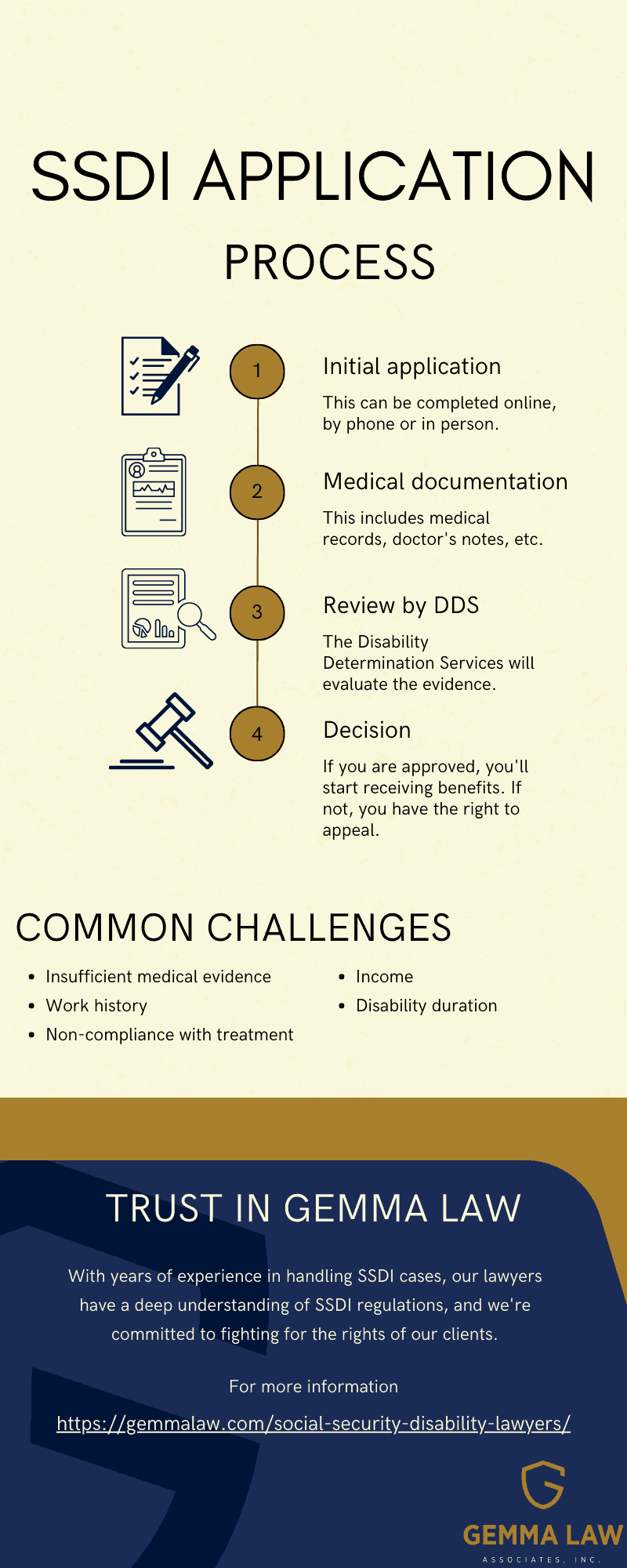 SSDI APPLICATION

PROCESS

1

Initial application

This can be completed online, by phone or in person.

2

Medical documentation

This includes medical records, doctor's notes, etc.

3

Review by DDS

The Disability Determination Services will evaluate the evidence.

4

Decision

If you are approved, you'll start receiving benefits. If not, you have the right to appeal.

COMMON CHALLENGES

- Insufficient medical evidence
- Work history
- Non-compliance with treatment

- Income
- Disability duration

TRUST IN GEMMA LAW

With years of experience in handling SSDI cases, our lawyers have a deep understanding of SSDI regulations, and we're committed to fighting for the rights of our clients.

For more information

https://gemmalaw.com/social-security-disability-lawyers/

GEMMA LAW
ASSOCIATES, INC.